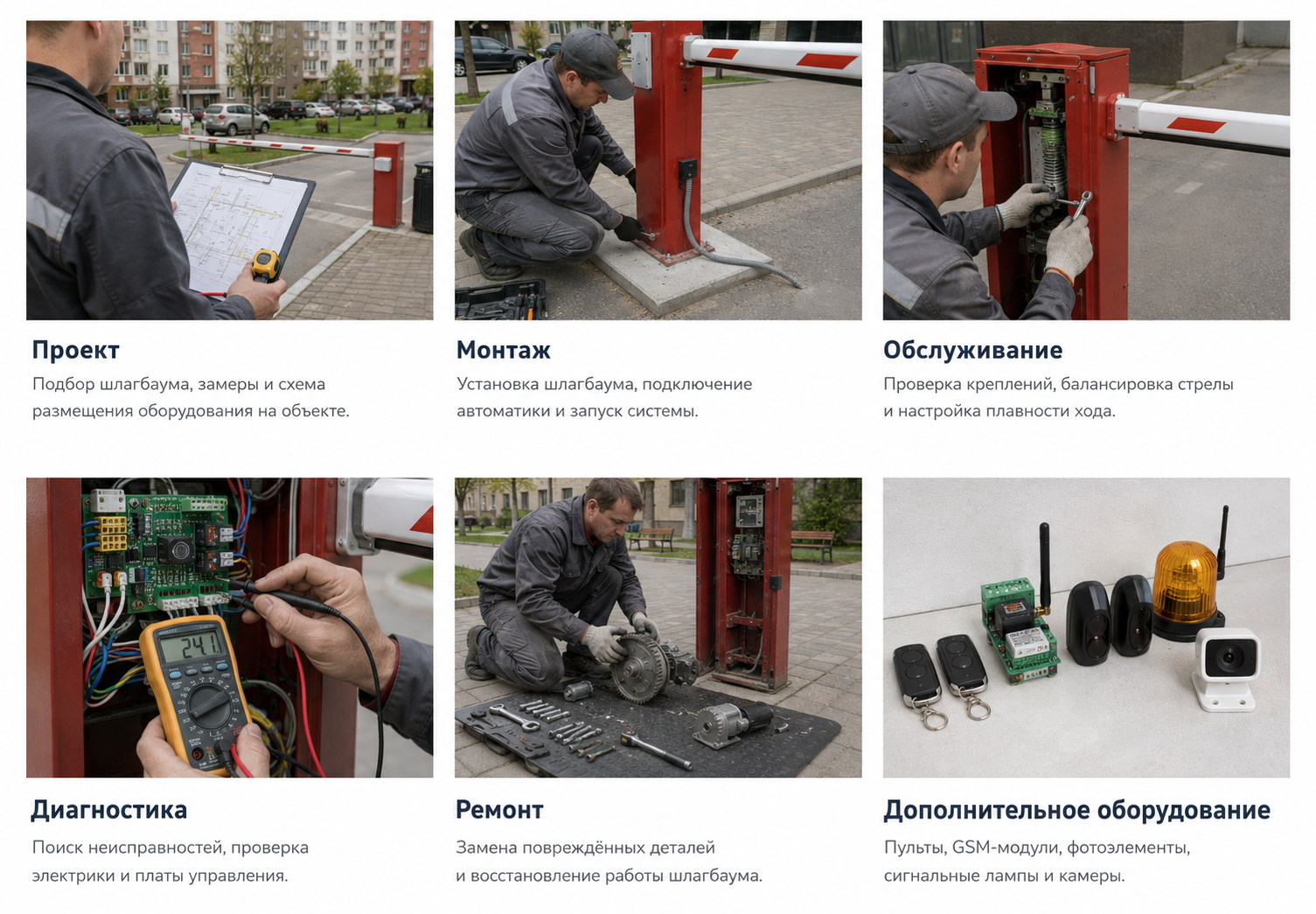 Проект
Подбор шлагбаума, замеры и схема размещения оборудования на объекте.

Монтаж
Установка шлагбаума, подключение автоматики и запуск системы.

Обслуживание
Проверка креплений, балансировка стрелы и настройка плавности хода.

24.1

Диагностика
Поиск неисправностей, проверка электрики и платы управления.

Ремонт
Замена повреждённых деталей и восстановление работы шлагбаума.

Дополнительное оборудование
Пульты, GSM-модули, фотоэлементы, сигнальные лампы и камеры.